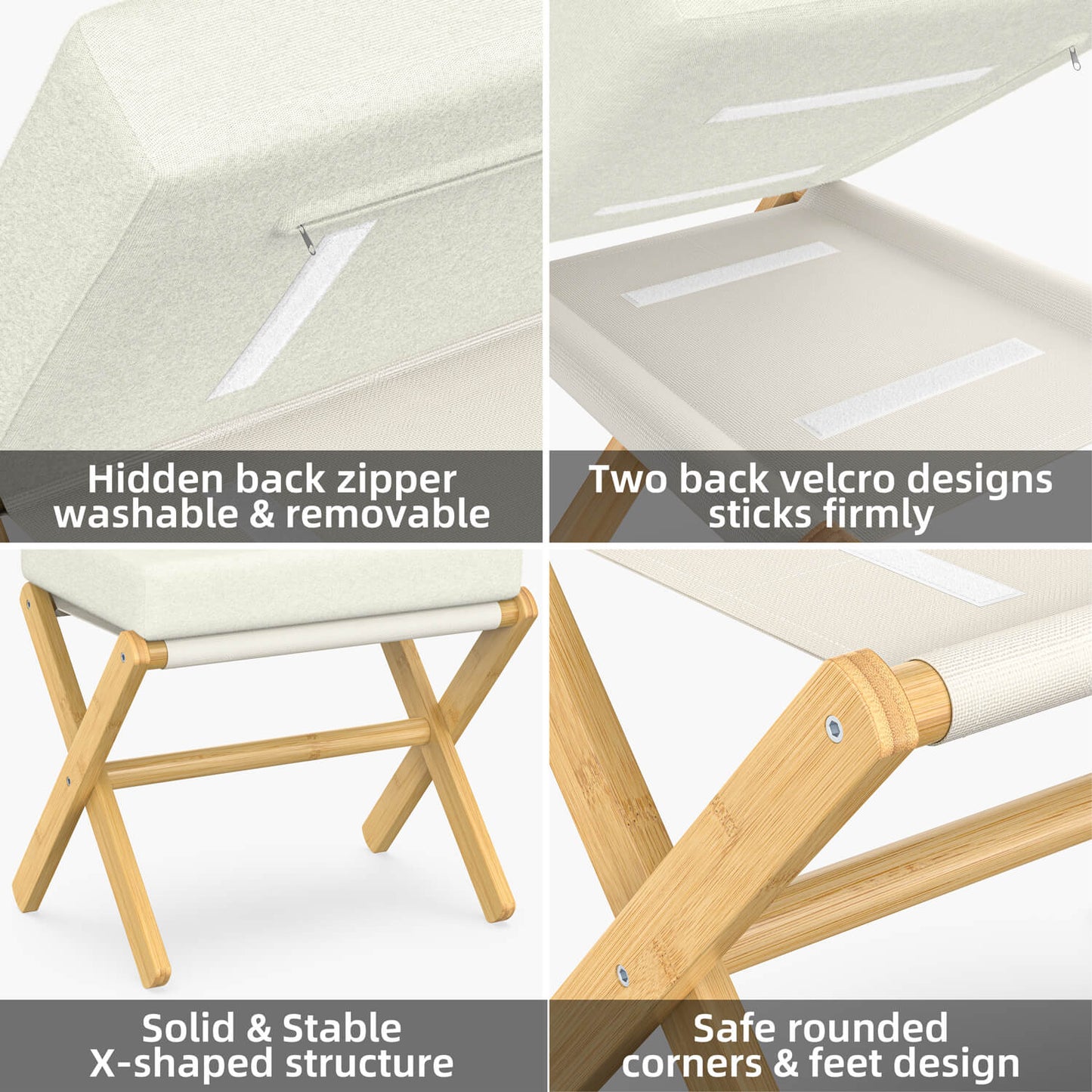 Hidden back zipper
washable & removable

Two back velcro designs
sticks firmly

Solid & Stable
X-shaped structure

Safe rounded
corners & feet design