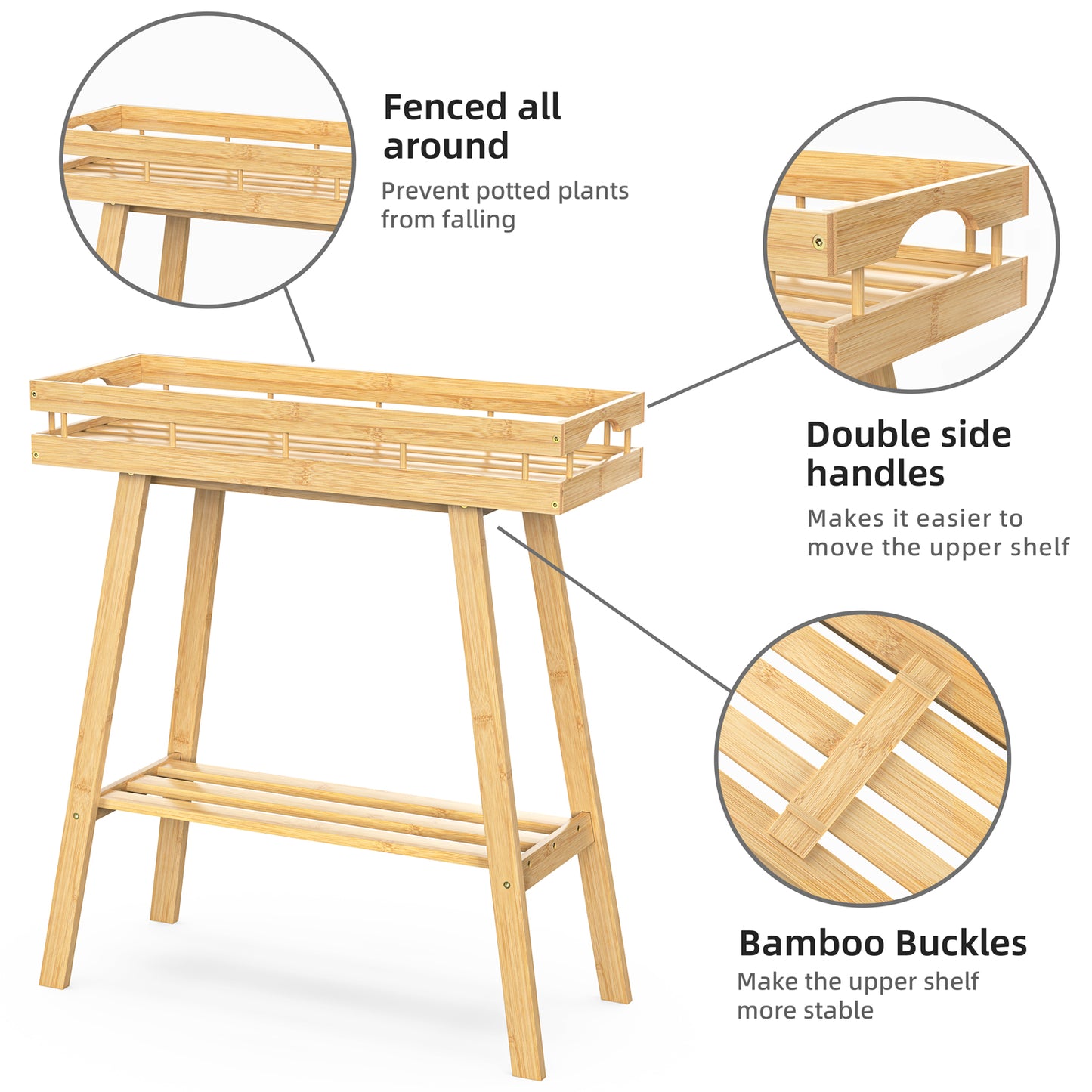 Fenced all around

Prevent potted plants from falling

Double side handles

Makes it easier to move the upper shelf

Bamboo Buckles

Make the upper shelf more stable