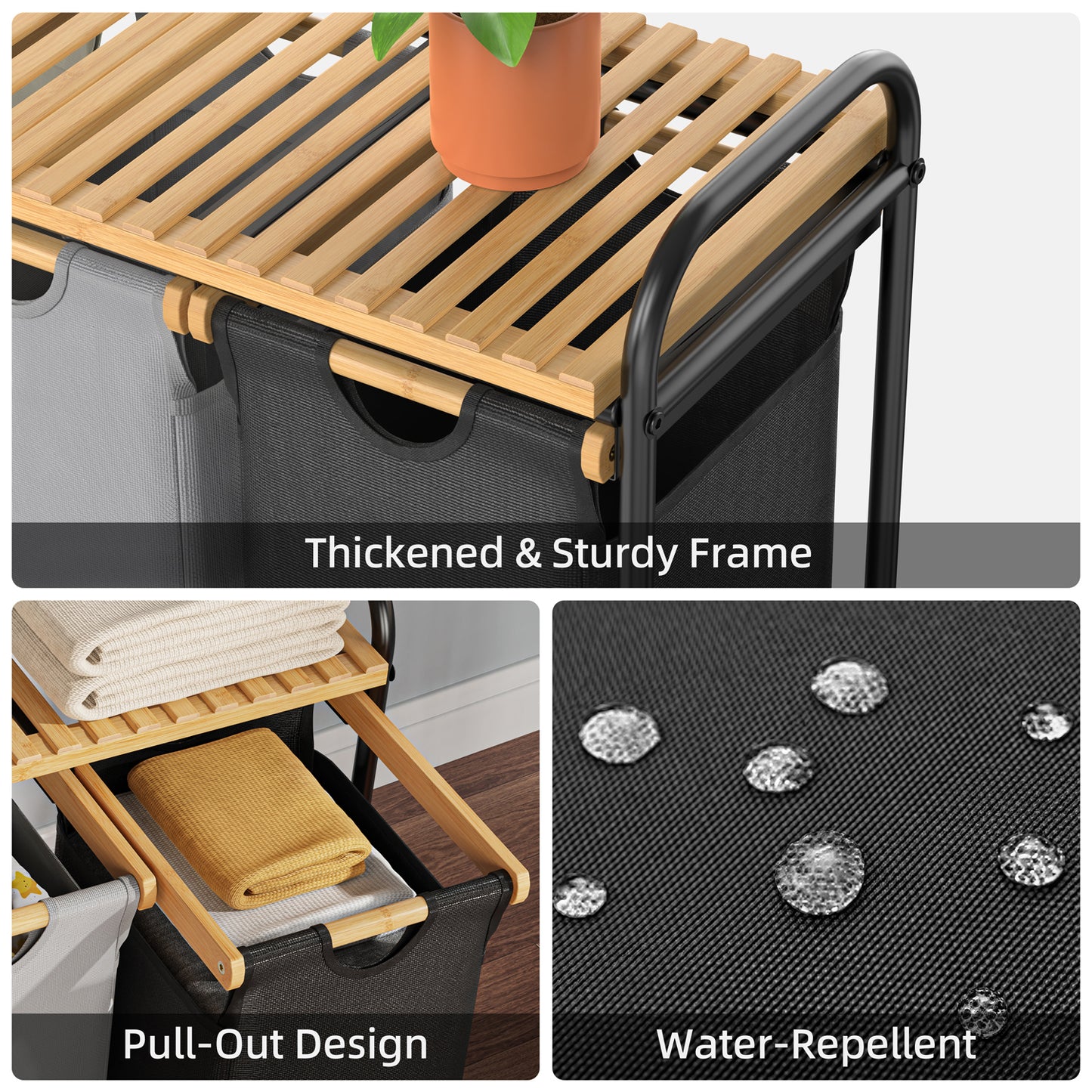 Thickened & Sturdy Frame

Pull-Out Design

Water-Repellent