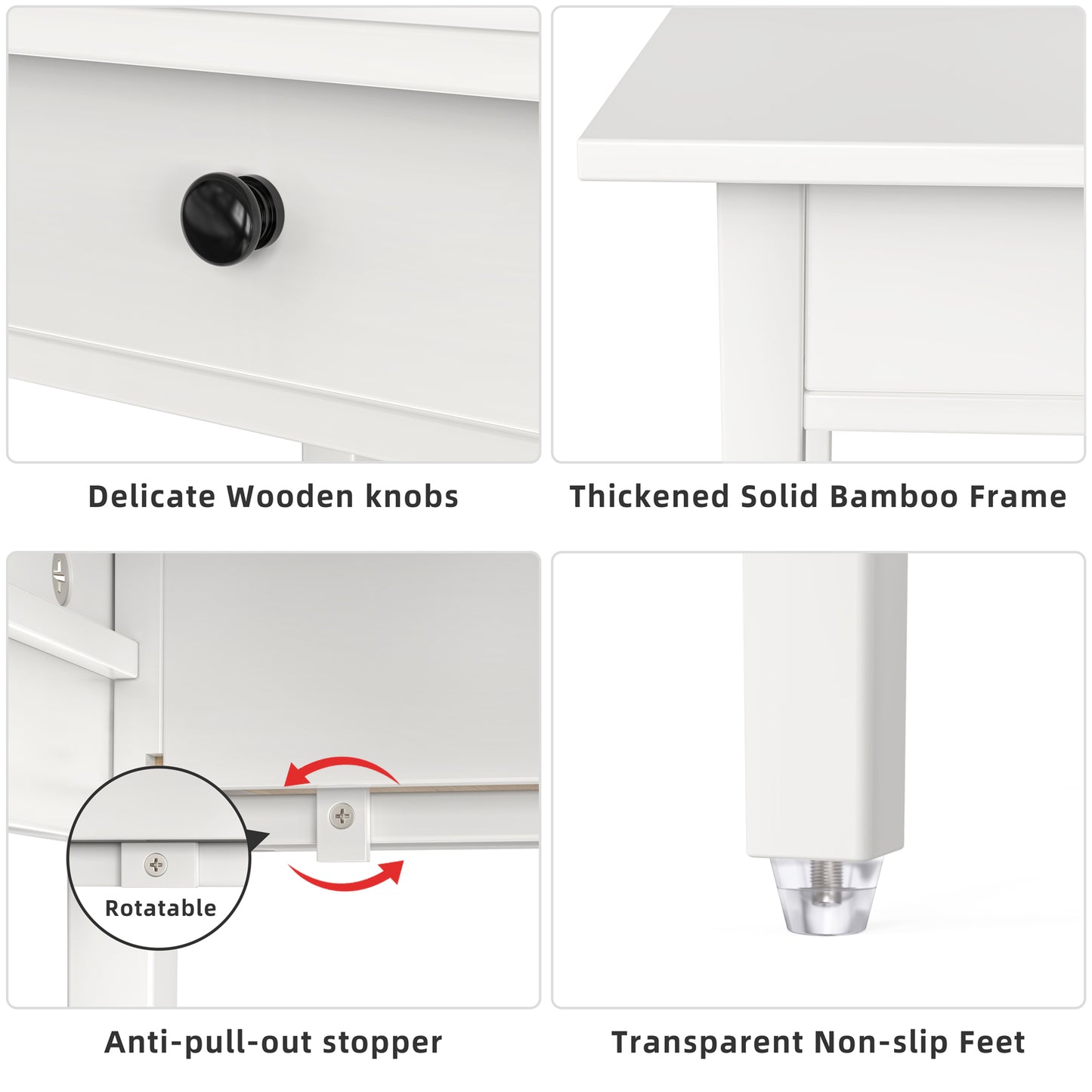 Delicate Wooden knobs

Thickened Solid Bamboo Frame

Rotatable

Anti-pull-out stopper

Transparent Non-slip Feet