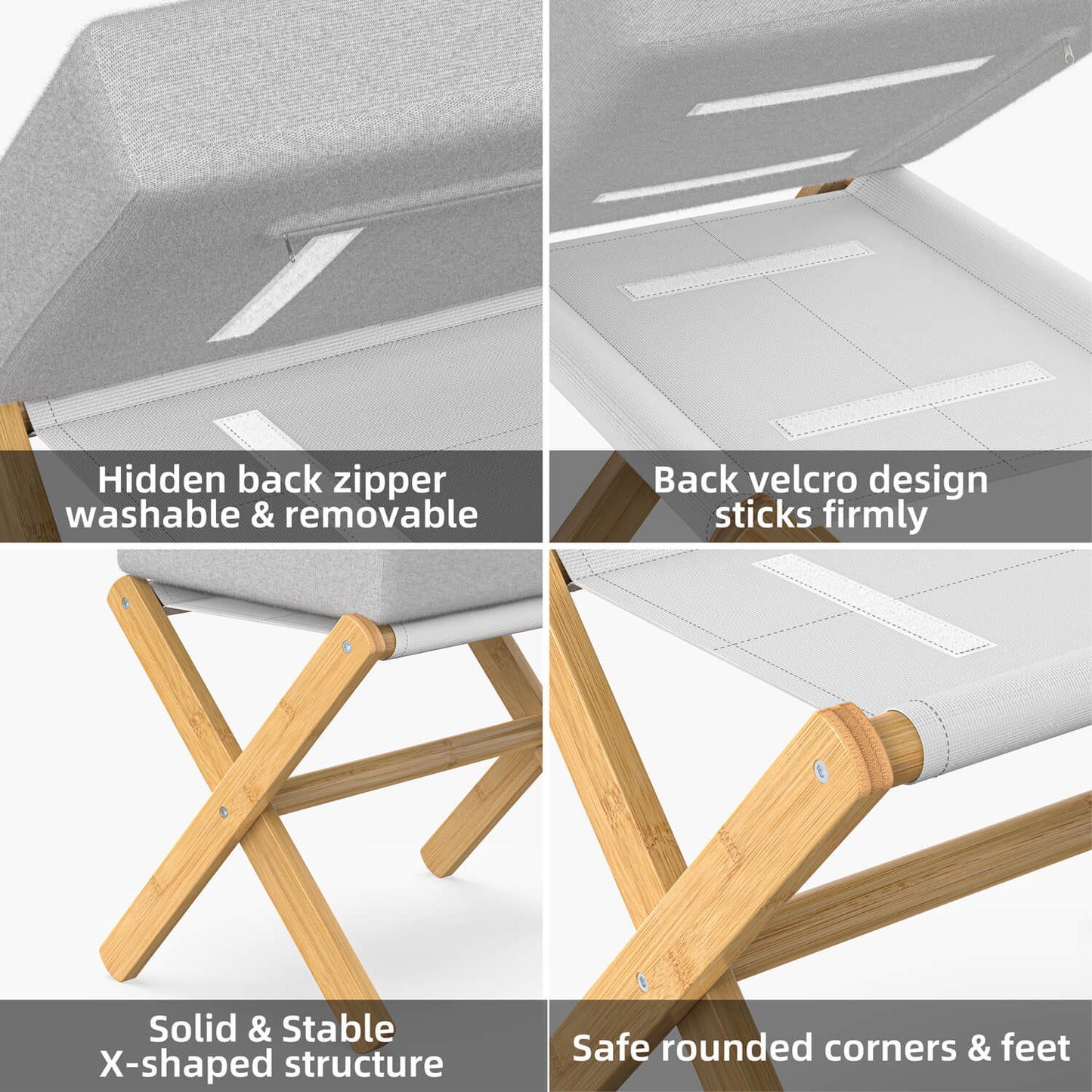 Hidden back zipper
washable & removable

Back velcro design
sticks firmly

Solid & Stable
X-shaped structure

Safe rounded corners & feet