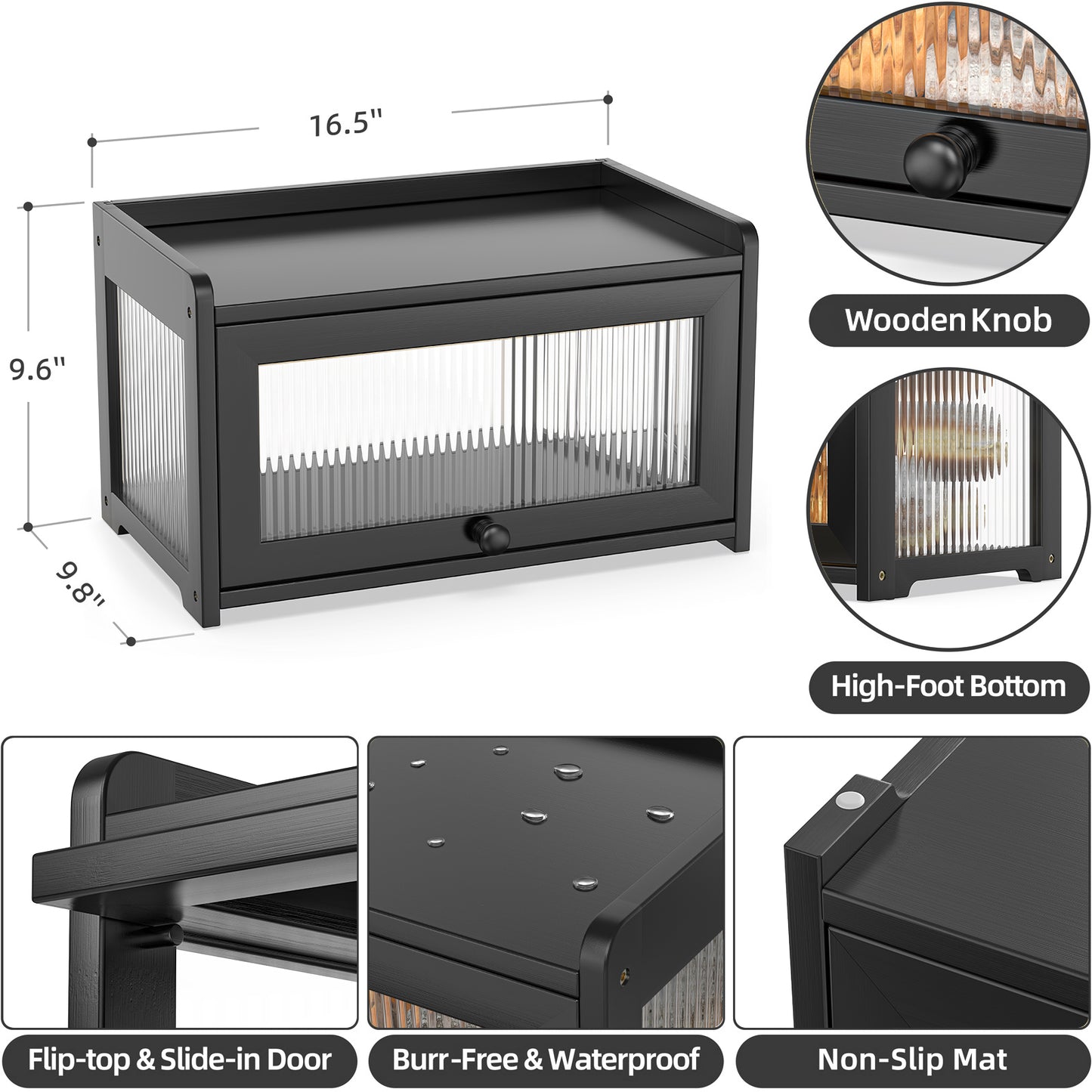 16.5"

9.6"

9.8"

Wooden Knob

High-Foot Bottom

Flip-top & Slide-in Door

Burr-Free & Waterproof

Non-Slip Mat