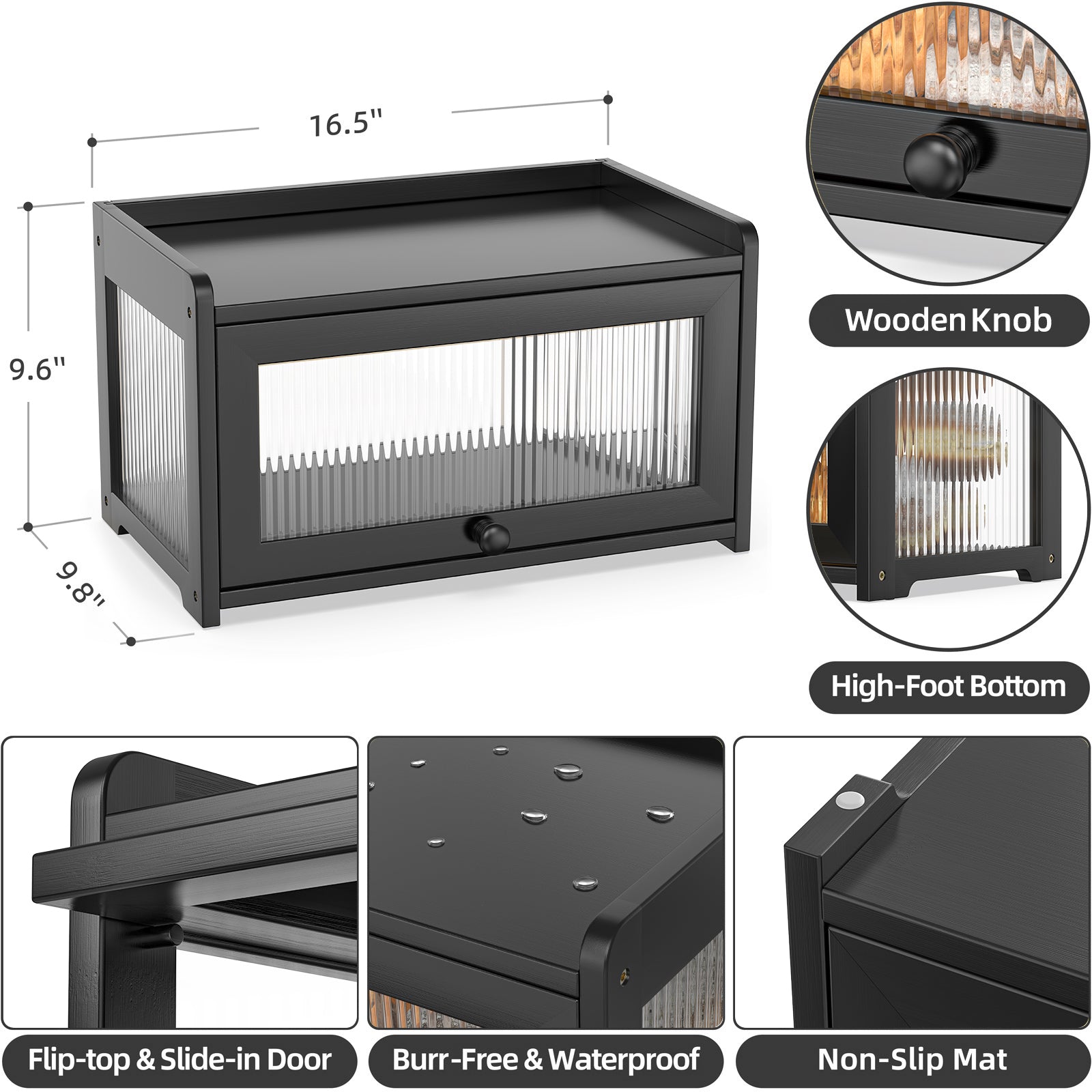 16.5"

9.6"

9.8"

Wooden Knob

High-Foot Bottom

Flip-top & Slide-in Door

Burr-Free & Waterproof

Non-Slip Mat