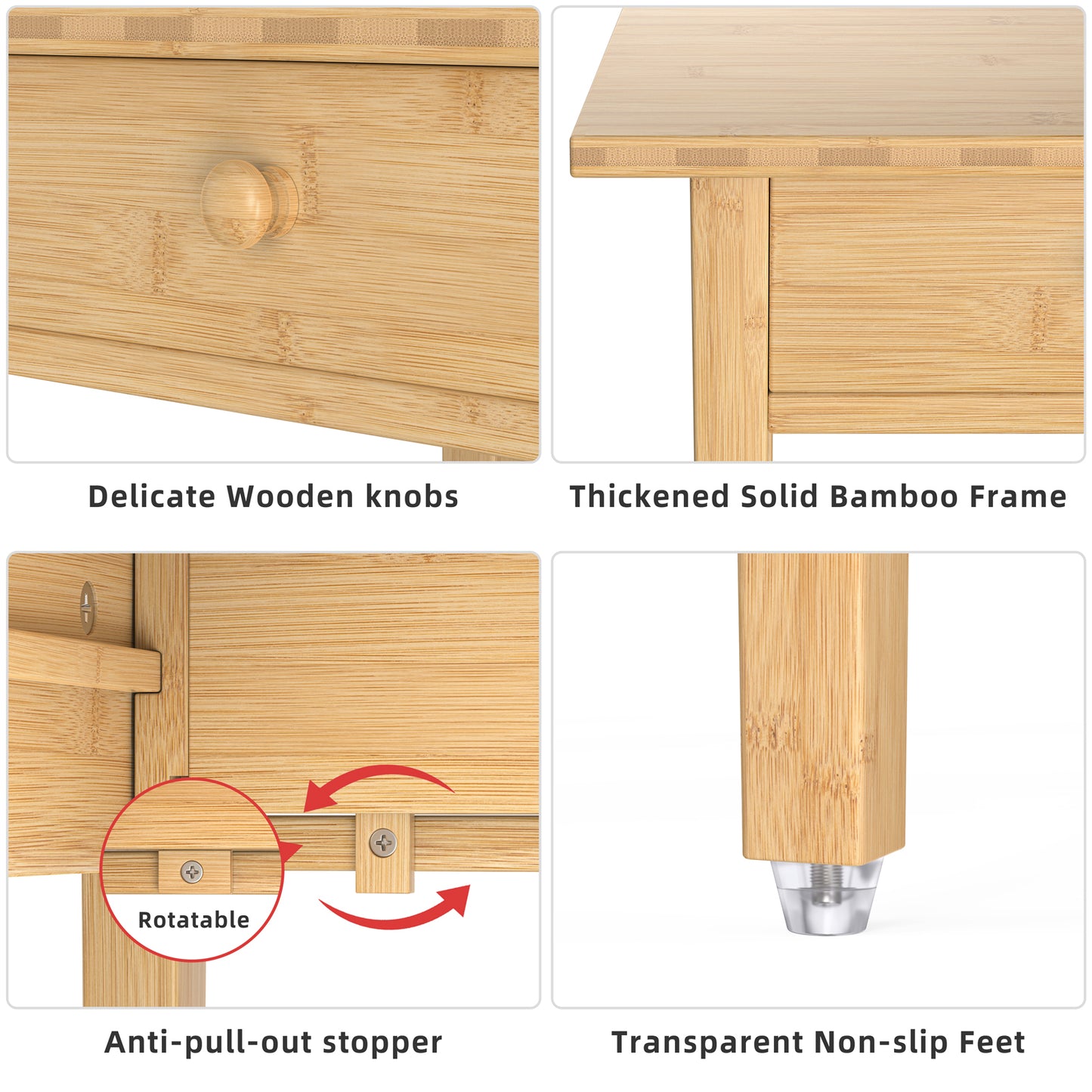 Delicate Wooden knobs

Thickened Solid Bamboo Frame

Rotatable

Anti-pull-out stopper

Transparent Non-slip Feet